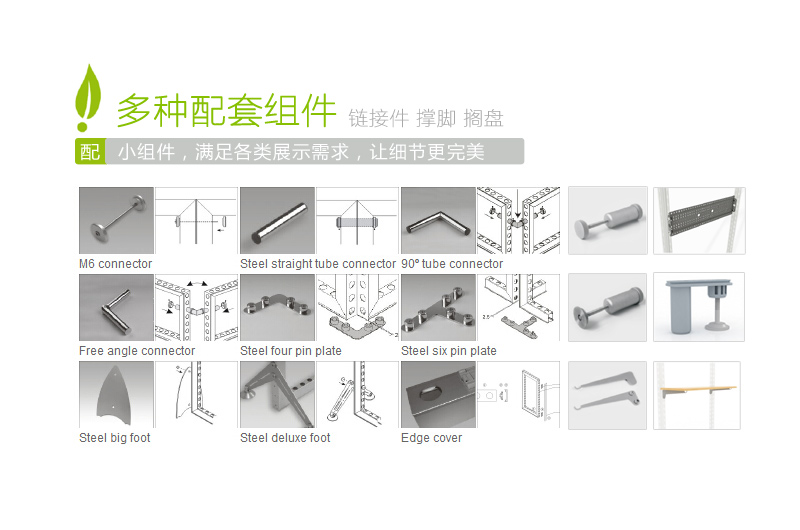 多种配套组件 链接件 撑脚 搁盘

配 小组件，满足各类展示需求，让细节更完美

M6 connector

Steel straight tube connector

90° tube connector

Free angle connector

Steel four pin plate

Steel six pin plate

Steel big foot

Steel deluxe foot

Edge cover